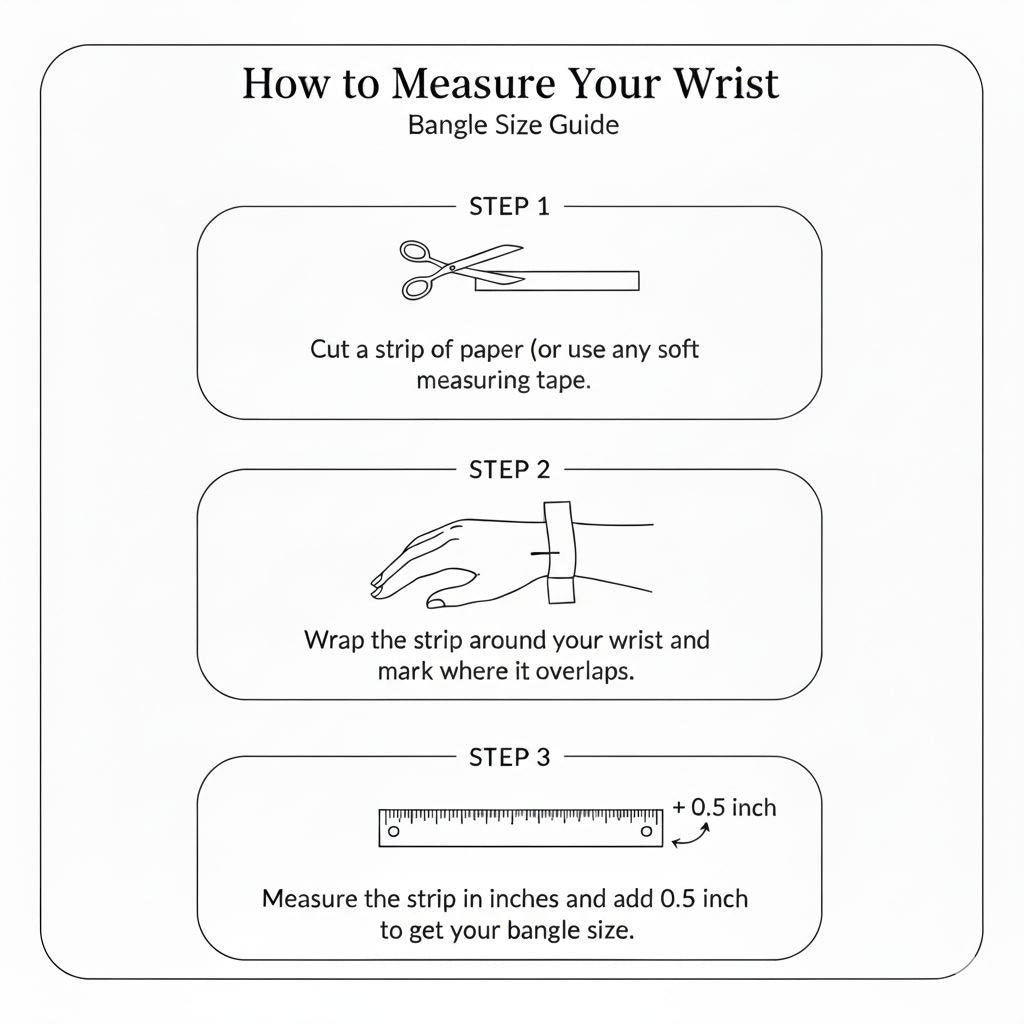 How to Measure Your Wrist
Bangle Size Guide

STEP 1

Cut a strip of paper (or use any soft measuring tape.

STEP 2

Wrap the strip around your wrist and mark where it overlaps.

STEP 3

+ 0.5 inch

Measure the strip in inches and add 0.5 inch to get your bangle size.